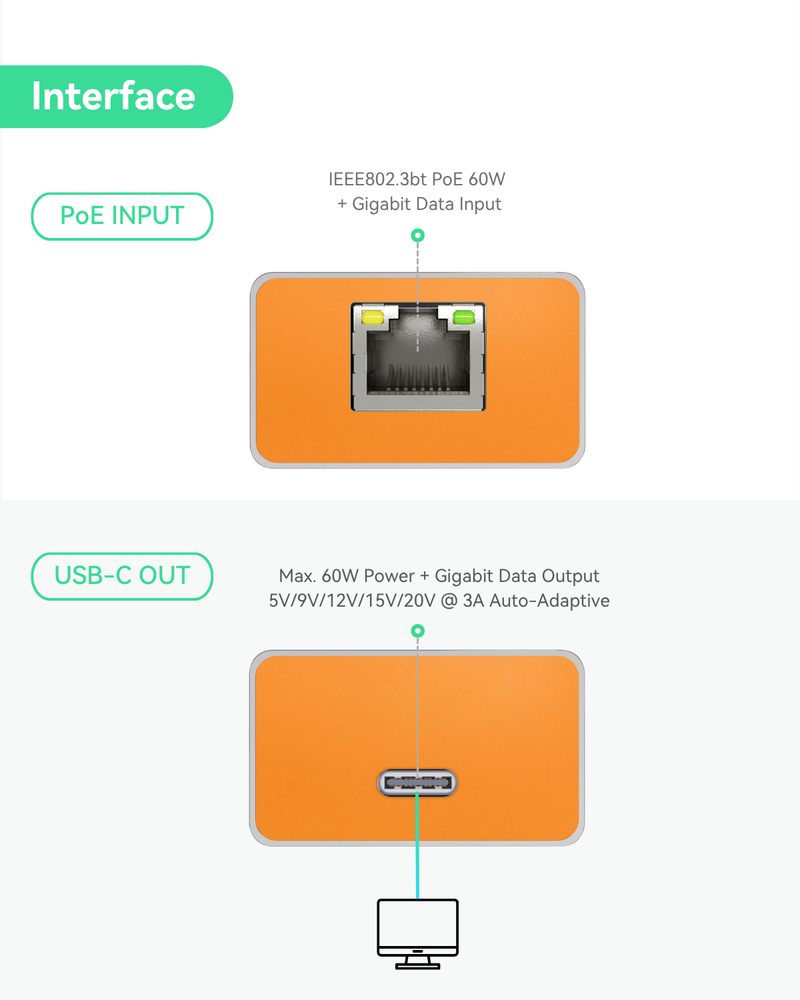 Interface

PoE INPUT

IEEE802.3bt PoE 60W
+ Gigabit Data Input

USB-C OUT

Max. 60W Power + Gigabit Data Output
5V/9V/12V/15V/20V @ 3A Auto-Adaptive