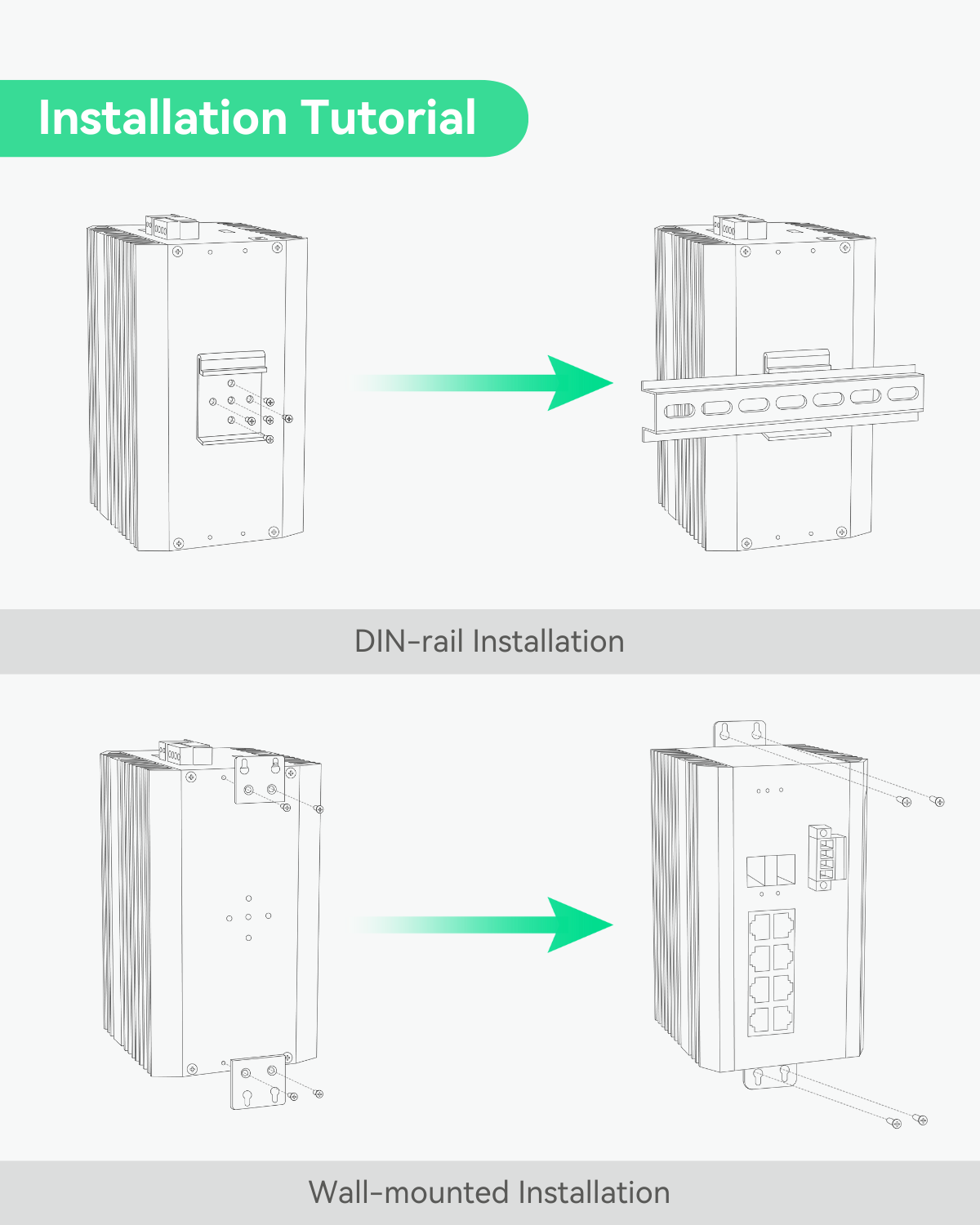 Installation Tutorial

DIN-rail Installation

Wall-mounted Installation