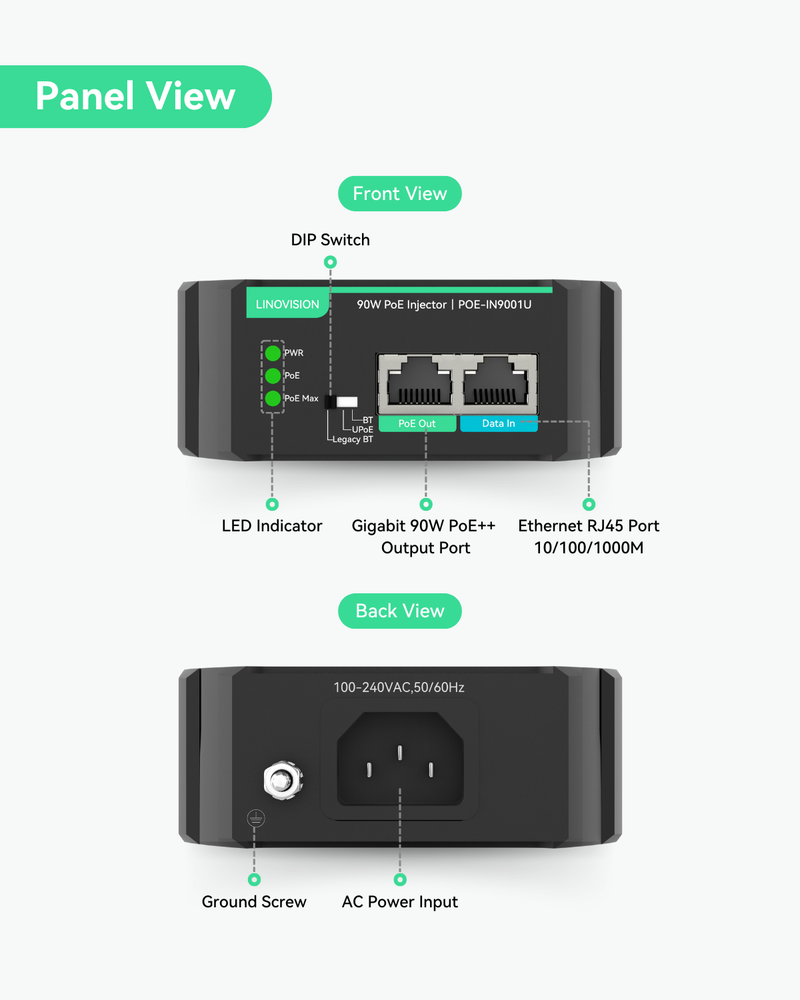 Panel View

Front View

DIP Switch

LINOVISION

90W PoE Injector | POE-IN9001U

PWR

PoE

PoE Max

BT

UPoE

Legacy BT

PoE Out

Data In

LED Indicator

Gigabit 90W PoE++ Output Port

Ethernet RJ45 Port 10/100/1000M

Back View

100-240VAC,50/60Hz

Ground Screw

AC Power Input